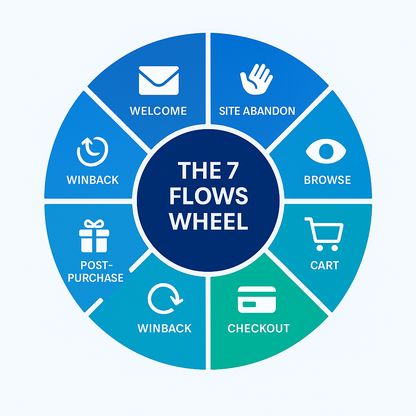 THE 7 FLOWS WHEEL

WELCOME

SITE ABANDON

BROWSE

CART

CHECKOUT

WINBACK

POST-PURCHASE

WINBACK